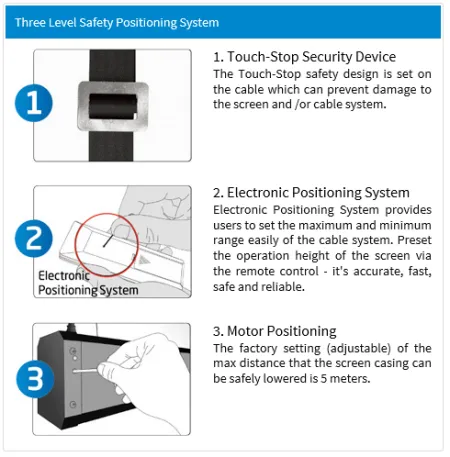 Three Level Safety Positioning System

1

1. Touch-Stop Security Device
The Touch-Stop safety design is set on the cable which can prevent damage to the screen and /or cable system.

2

Electronic Positioning System

2. Electronic Positioning System
Electronic Positioning System provides users to set the maximum and minimum range easily of the cable system. Preset the operation height of the screen via the remote control - it's accurate, fast, safe and reliable.

3

3. Motor Positioning
The factory setting (adjustable) of the max distance that the screen casing can be safely lowered is 5 meters.